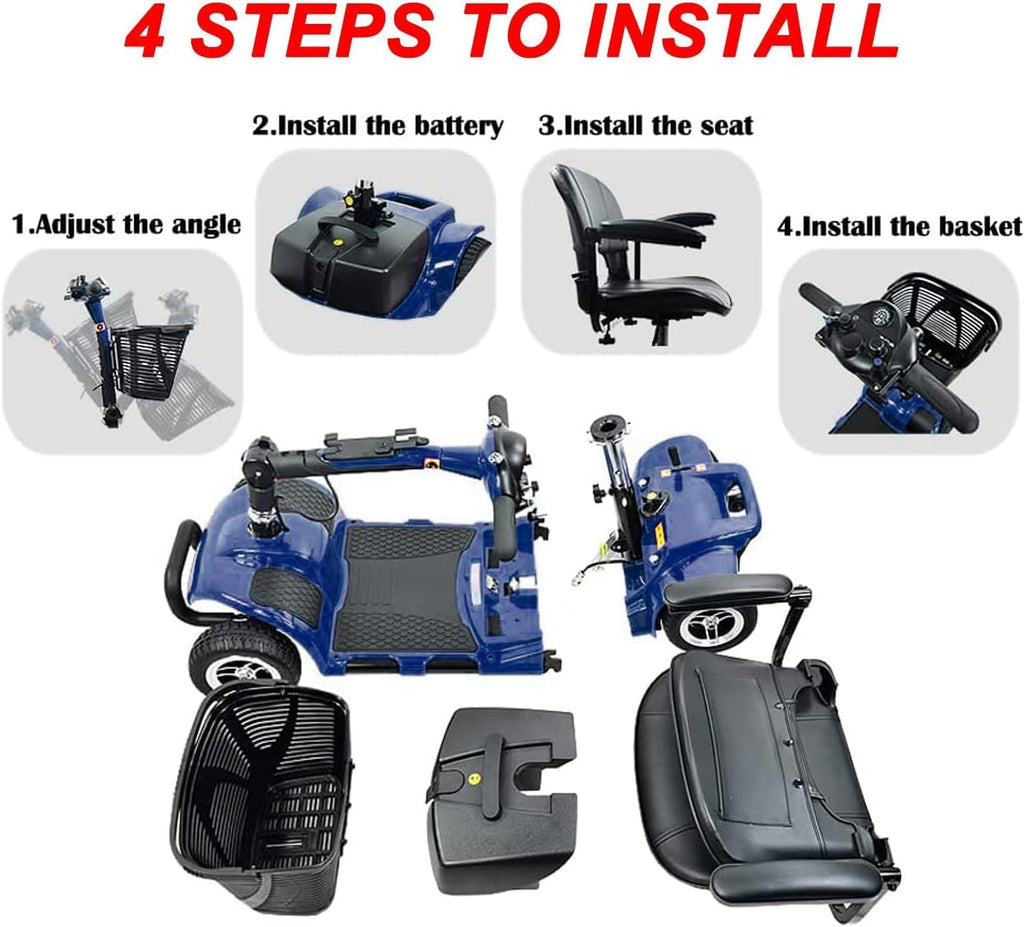 4 STEPS TO INSTALL

1.Adjust the angle

2.Install the battery

3.Install the seat

4.Install the basket